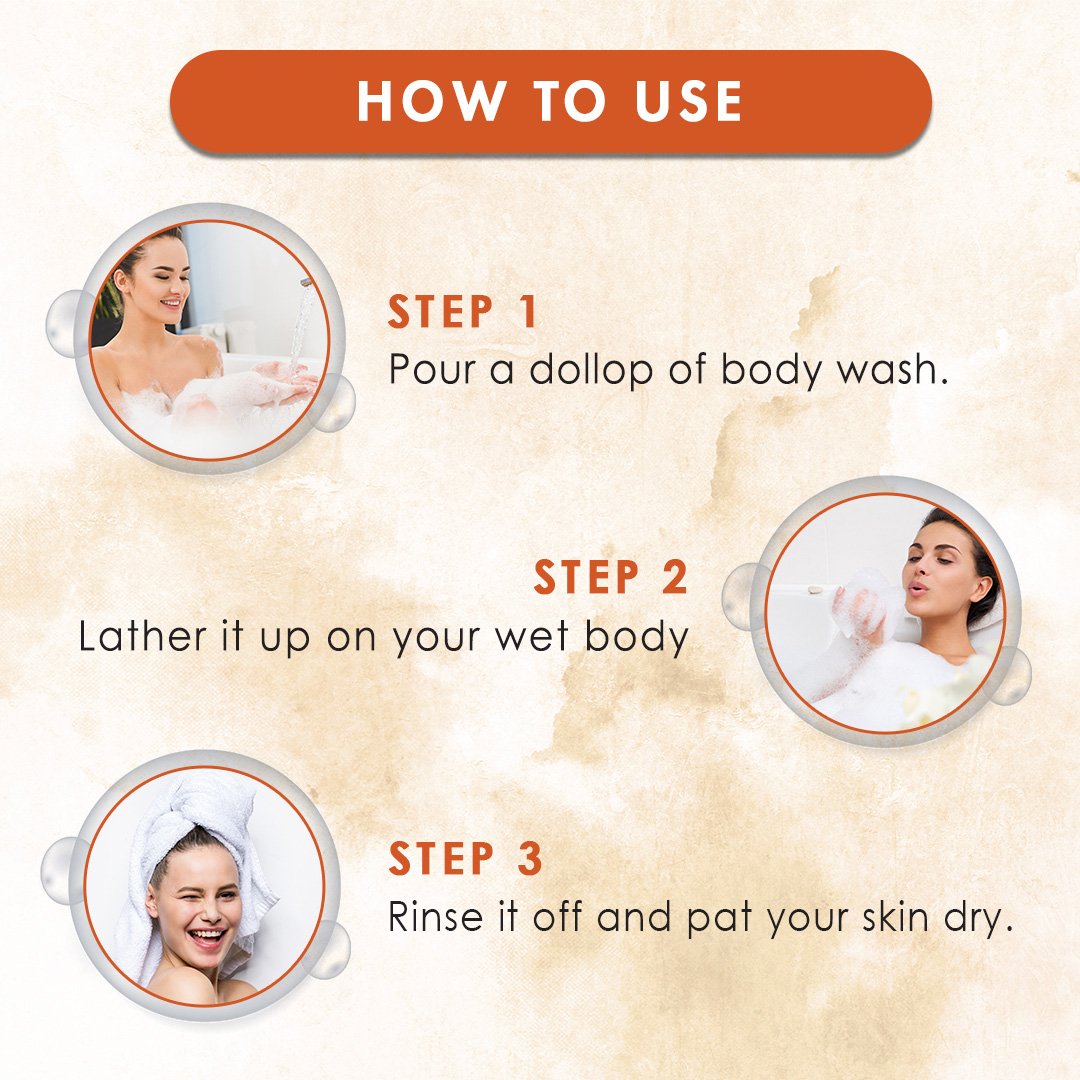 HOW TO USE

STEP 1
Pour a dollop of body wash.

STEP 2
Lather it up on your wet body

STEP 3
Rinse it off and pat your skin dry.