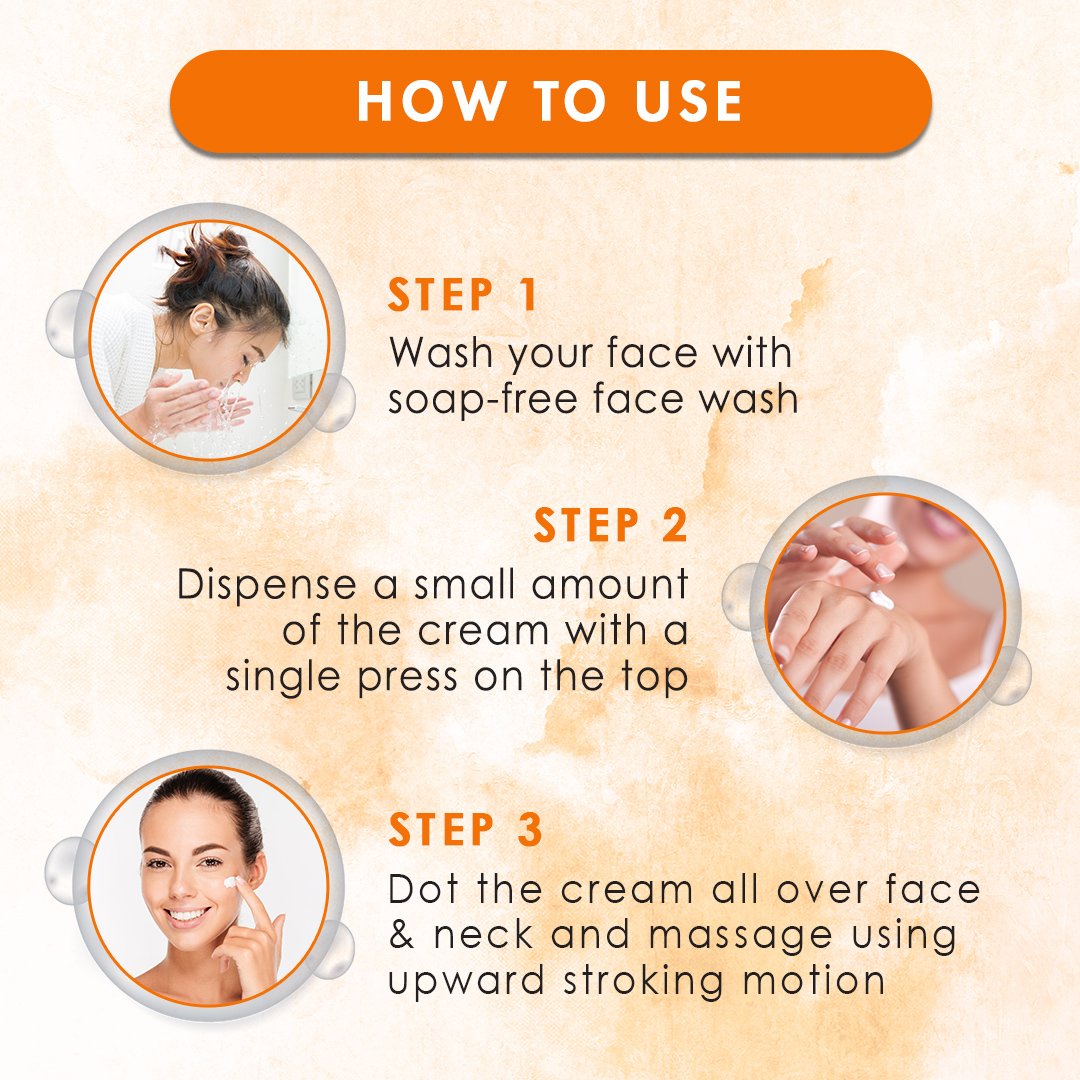 HOW TO USE

STEP 1
Wash your face with soap-free face wash

STEP 2
Dispense a small amount of the cream with a single press on the top

STEP 3
Dot the cream all over face & neck and massage using upward stroking motion