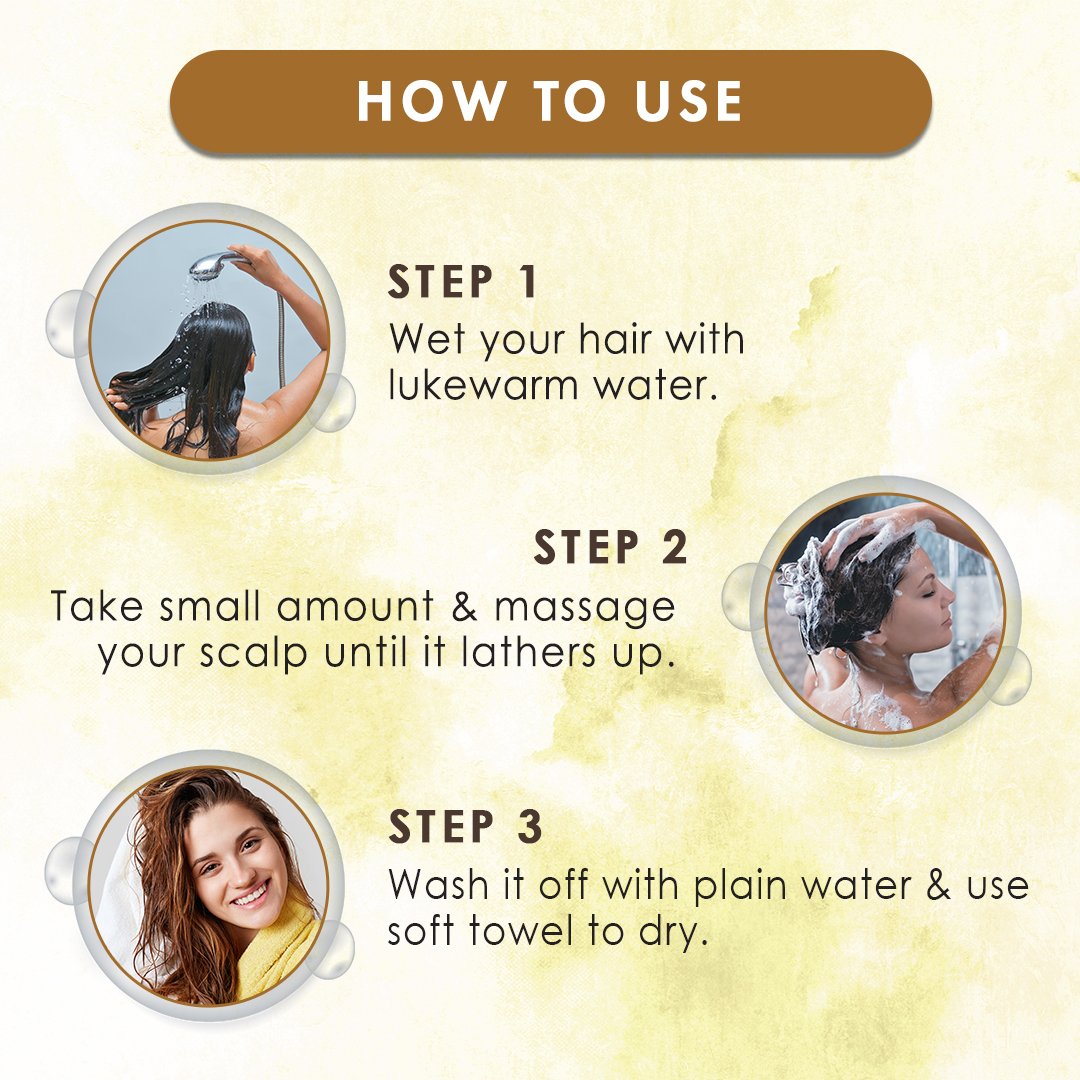 HOW TO USE

STEP 1
Wet your hair with lukewarm water.

STEP 2
Take small amount & massage your scalp until it lathers up.

STEP 3
Wash it off with plain water & use soft towel to dry.