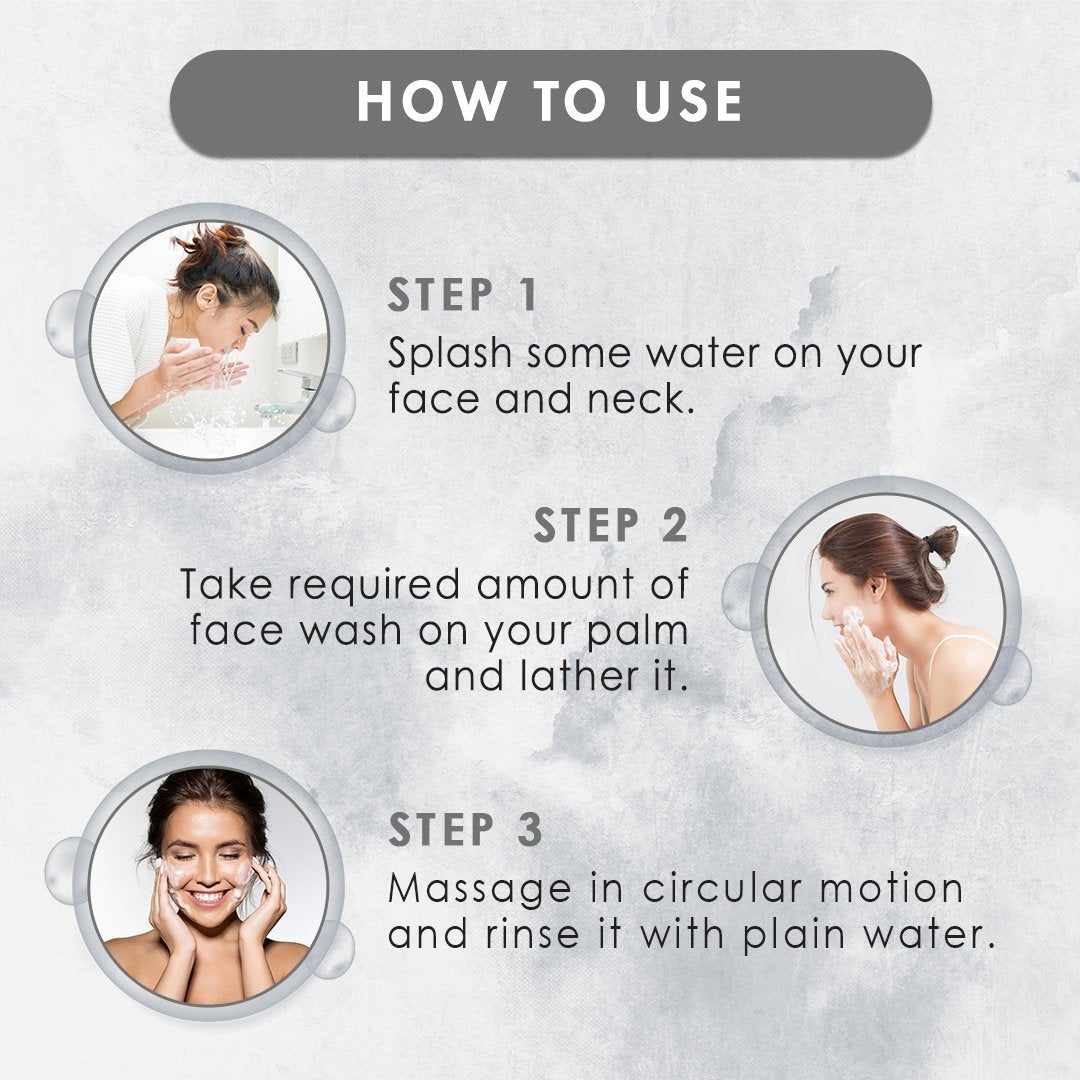 HOW TO USE

STEP 1
Splash some water on your face and neck.

STEP 2
Take required amount of face wash on your palm and lather it.

STEP 3
Massage in circular motion and rinse it with plain water.