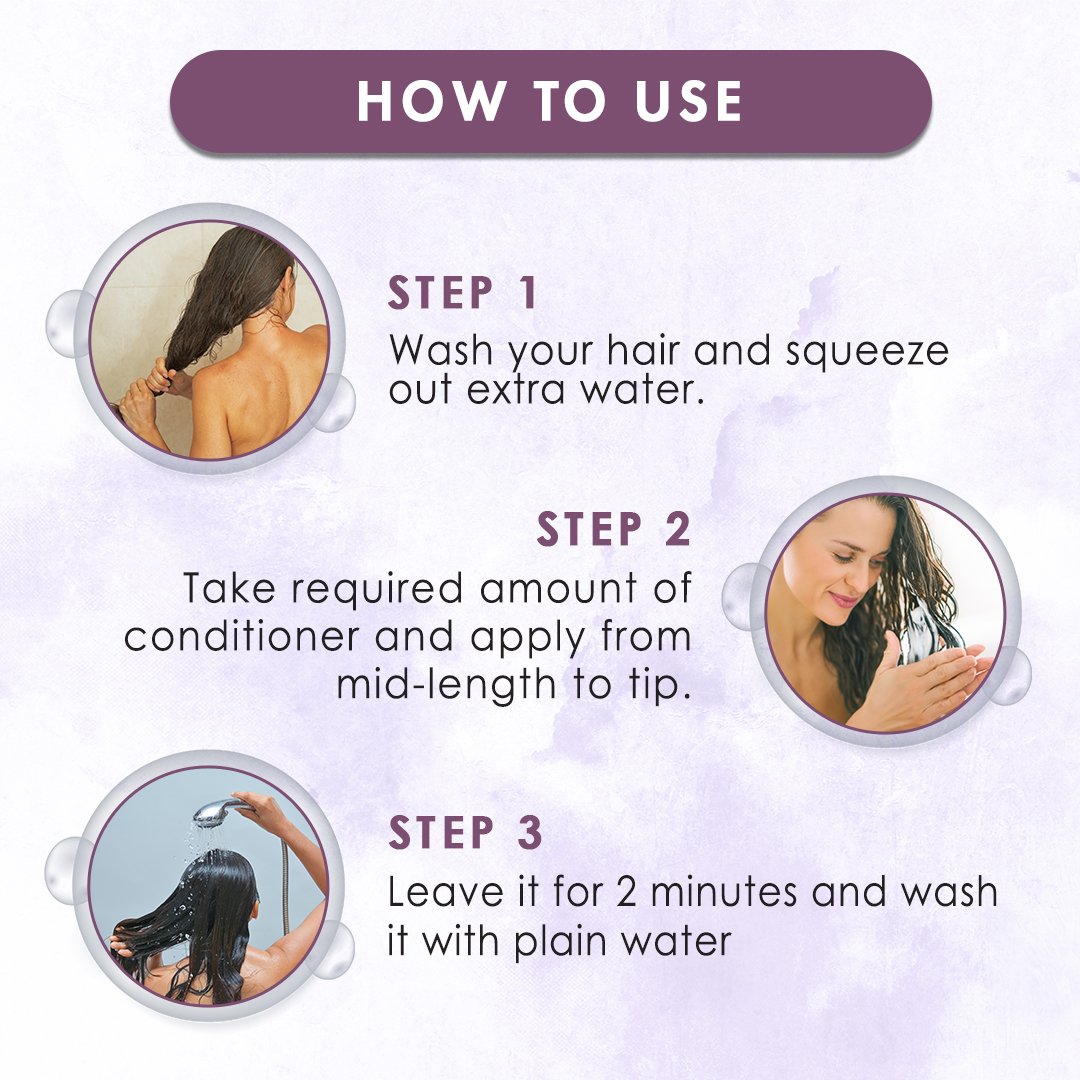 HOW TO USE

STEP 1
Wash your hair and squeeze out extra water.

STEP 2
Take required amount of conditioner and apply from mid-length to tip.

STEP 3
Leave it for 2 minutes and wash it with plain water