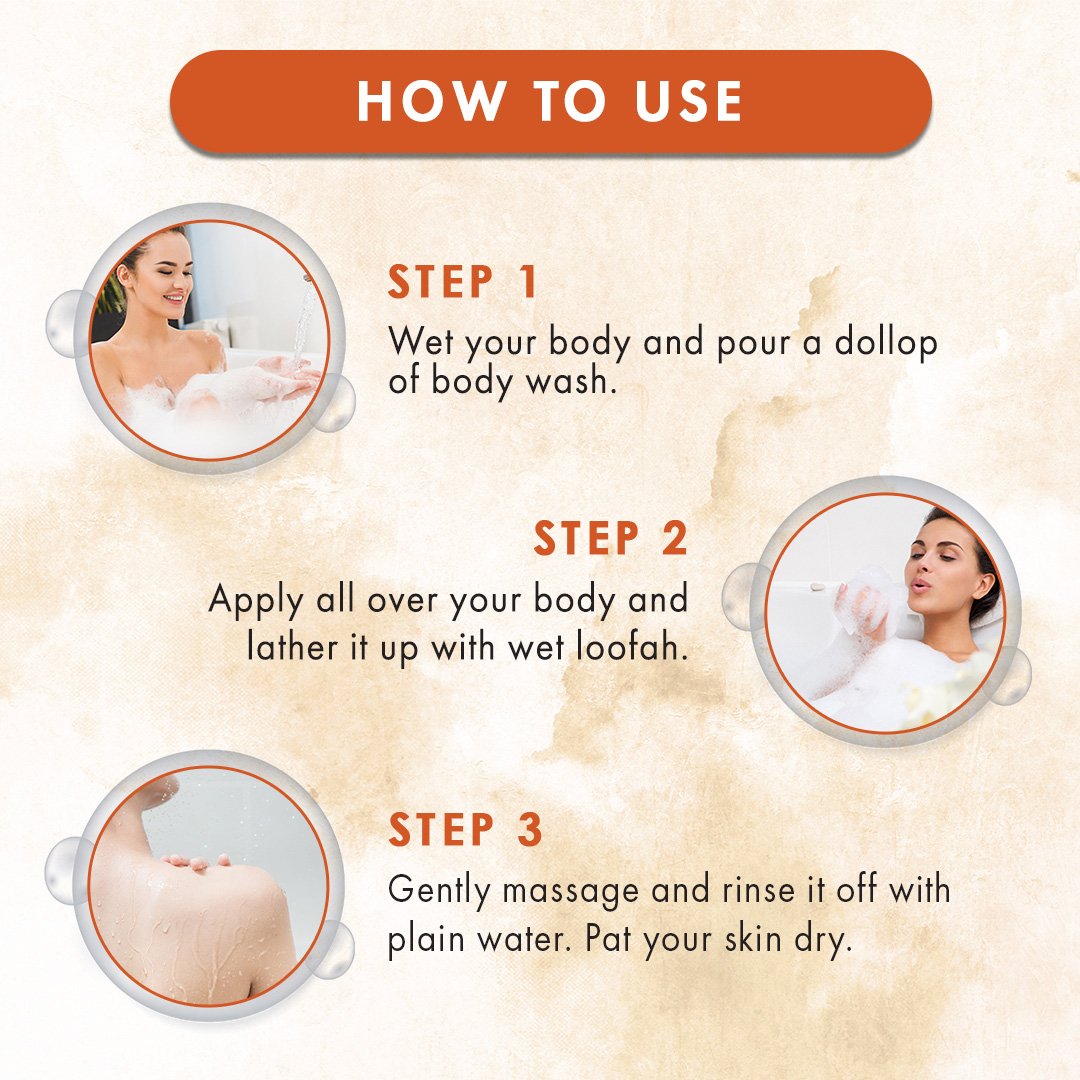 HOW TO USE

STEP 1
Wet your body and pour a dollop of body wash.

STEP 2
Apply all over your body and lather it up with wet loofah.

STEP 3
Gently massage and rinse it off with plain water. Pat your skin dry.