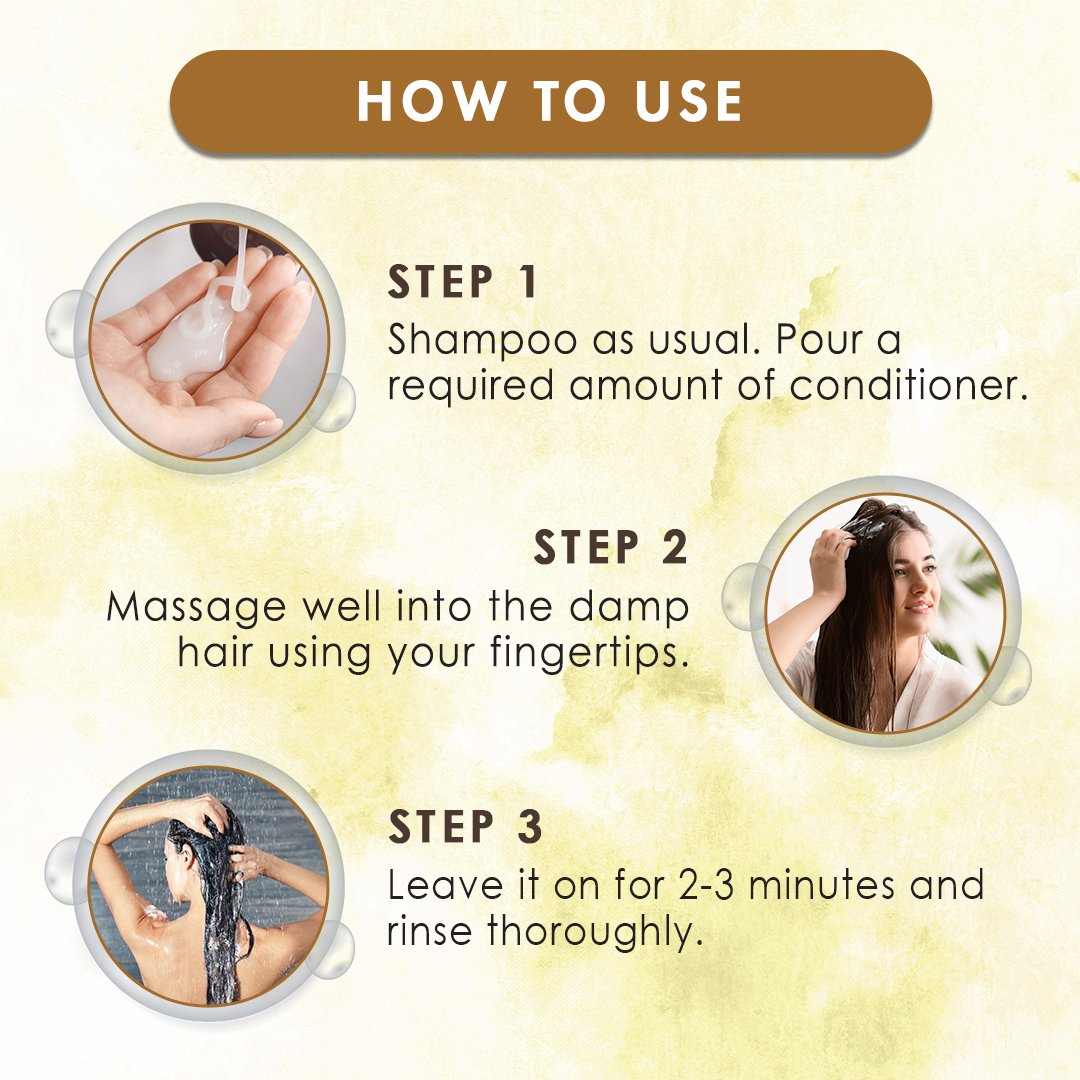 HOW TO USE

STEP 1
Shampoo as usual. Pour a required amount of conditioner.

STEP 2
Massage well into the damp hair using your fingertips.

STEP 3
Leave it on for 2-3 minutes and rinse thoroughly.