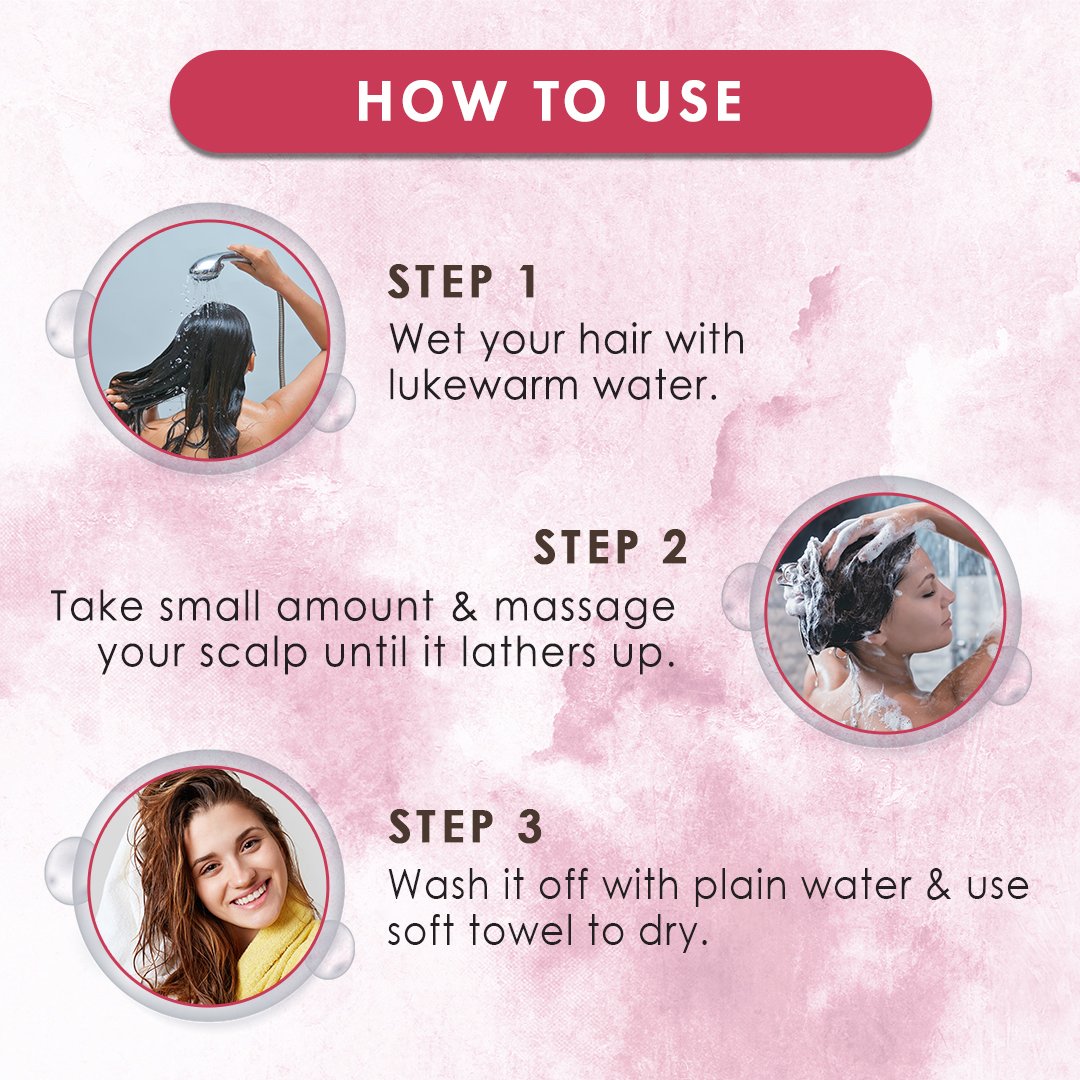 HOW TO USE

STEP 1
Wet your hair with lukewarm water.

STEP 2
Take small amount & massage your scalp until it lathers up.

STEP 3
Wash it off with plain water & use soft towel to dry.