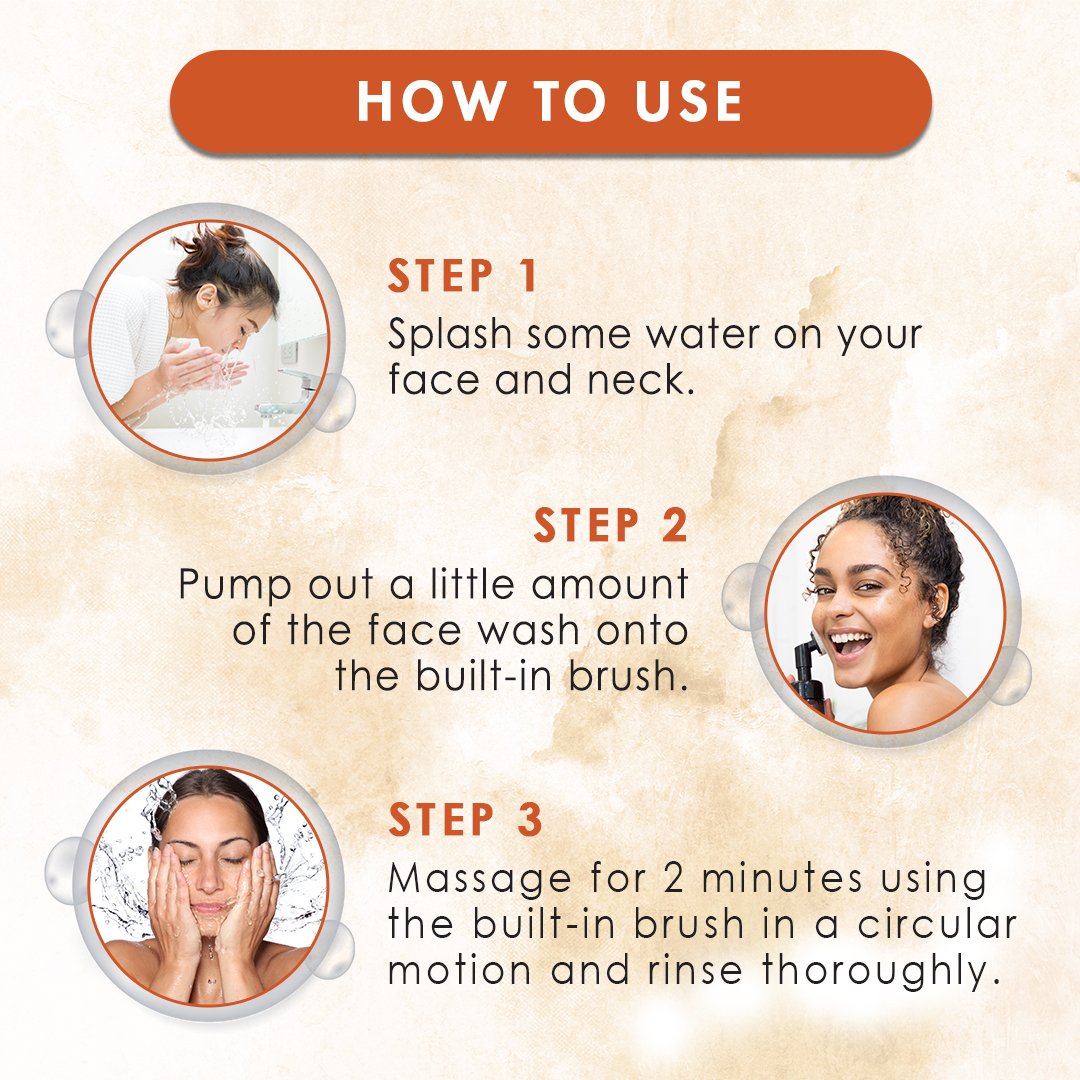 HOW TO USE

STEP 1
Splash some water on your face and neck.

STEP 2
Pump out a little amount of the face wash onto the built-in brush.

STEP 3
Massage for 2 minutes using the built-in brush in a circular motion and rinse thoroughly.