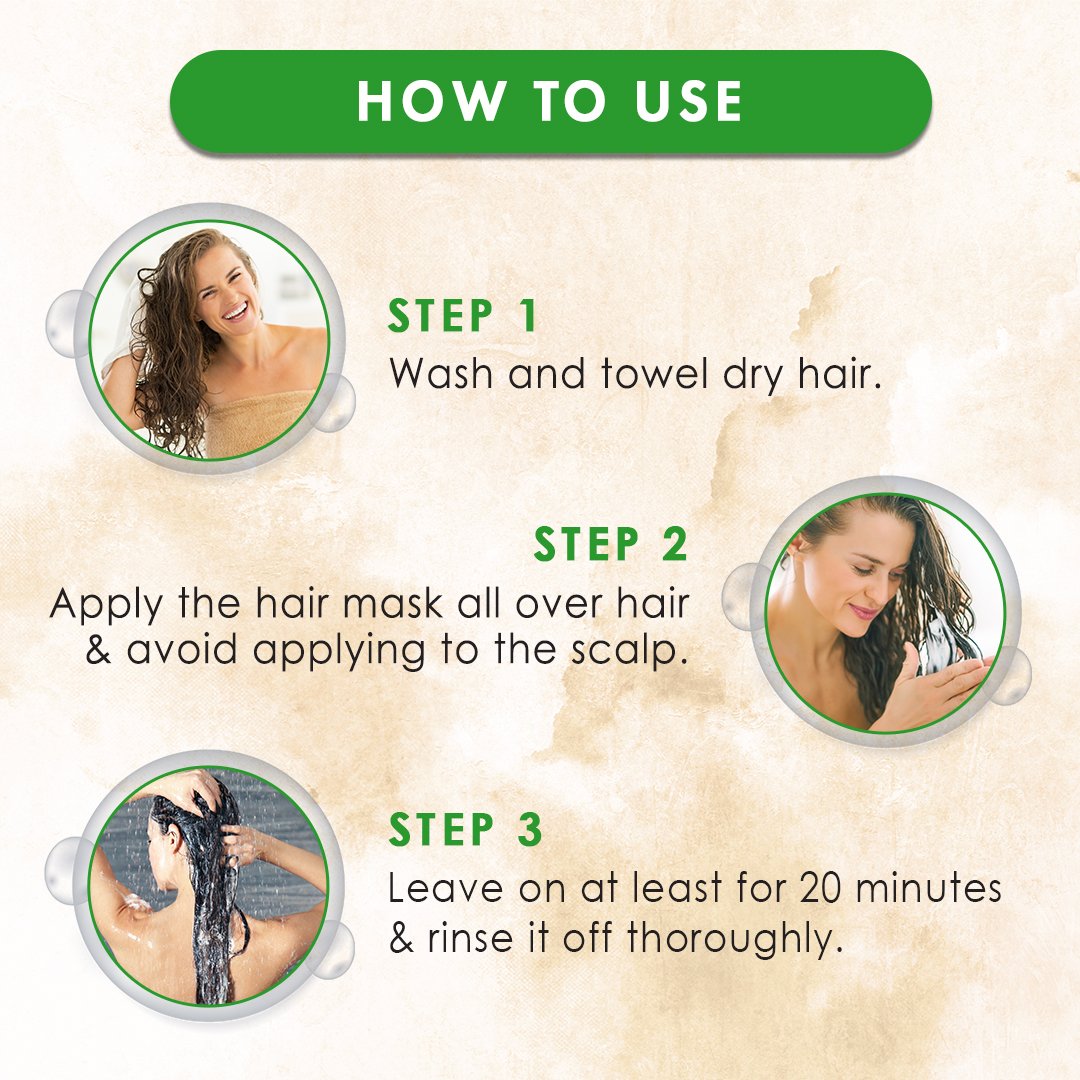 HOW TO USE

STEP 1
Wash and towel dry hair.

STEP 2
Apply the hair mask all over hair & avoid applying to the scalp.

STEP 3
Leave on at least for 20 minutes & rinse it off thoroughly.