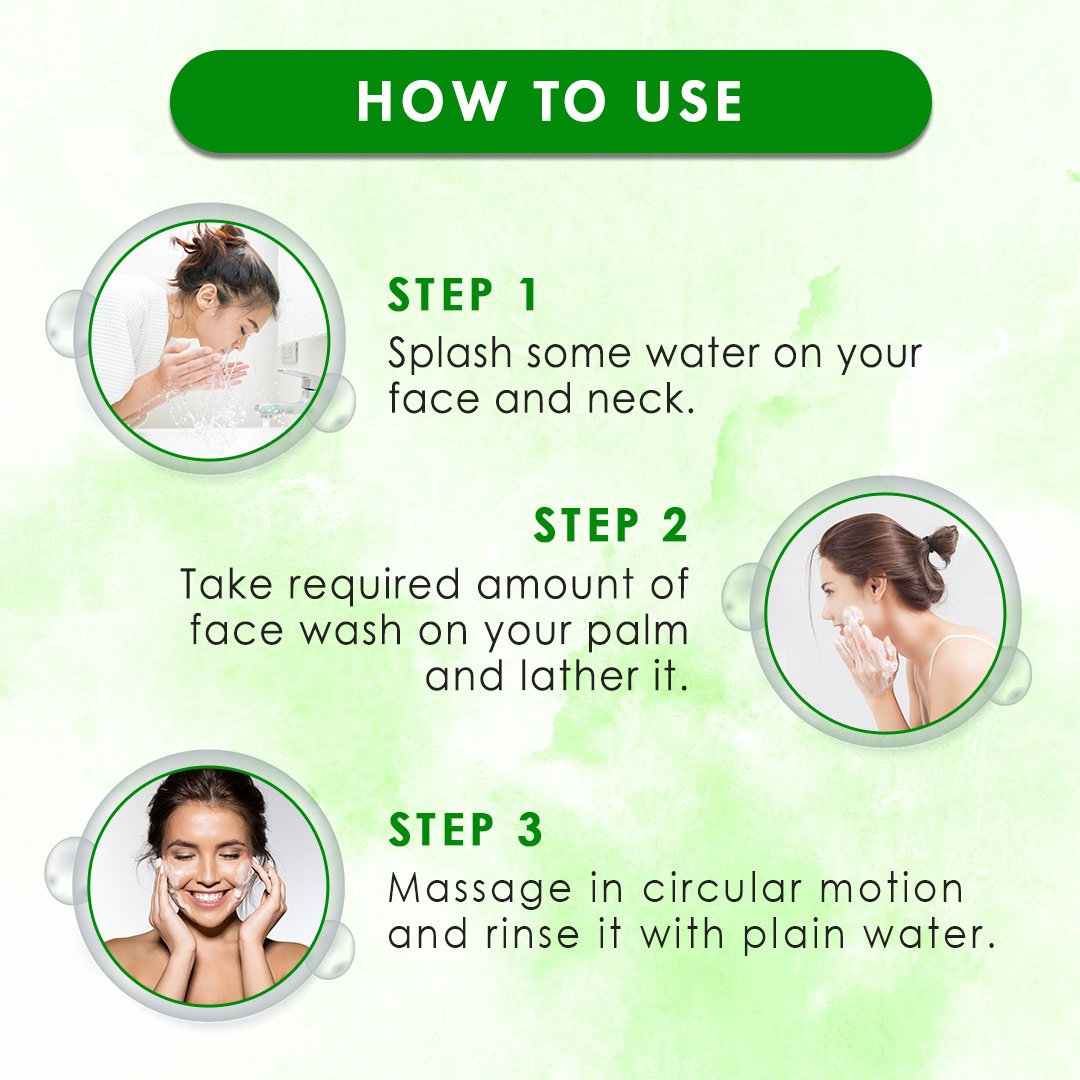 HOW TO USE

STEP 1
Splash some water on your face and neck.

STEP 2
Take required amount of face wash on your palm and lather it.

STEP 3
Massage in circular motion and rinse it with plain water.