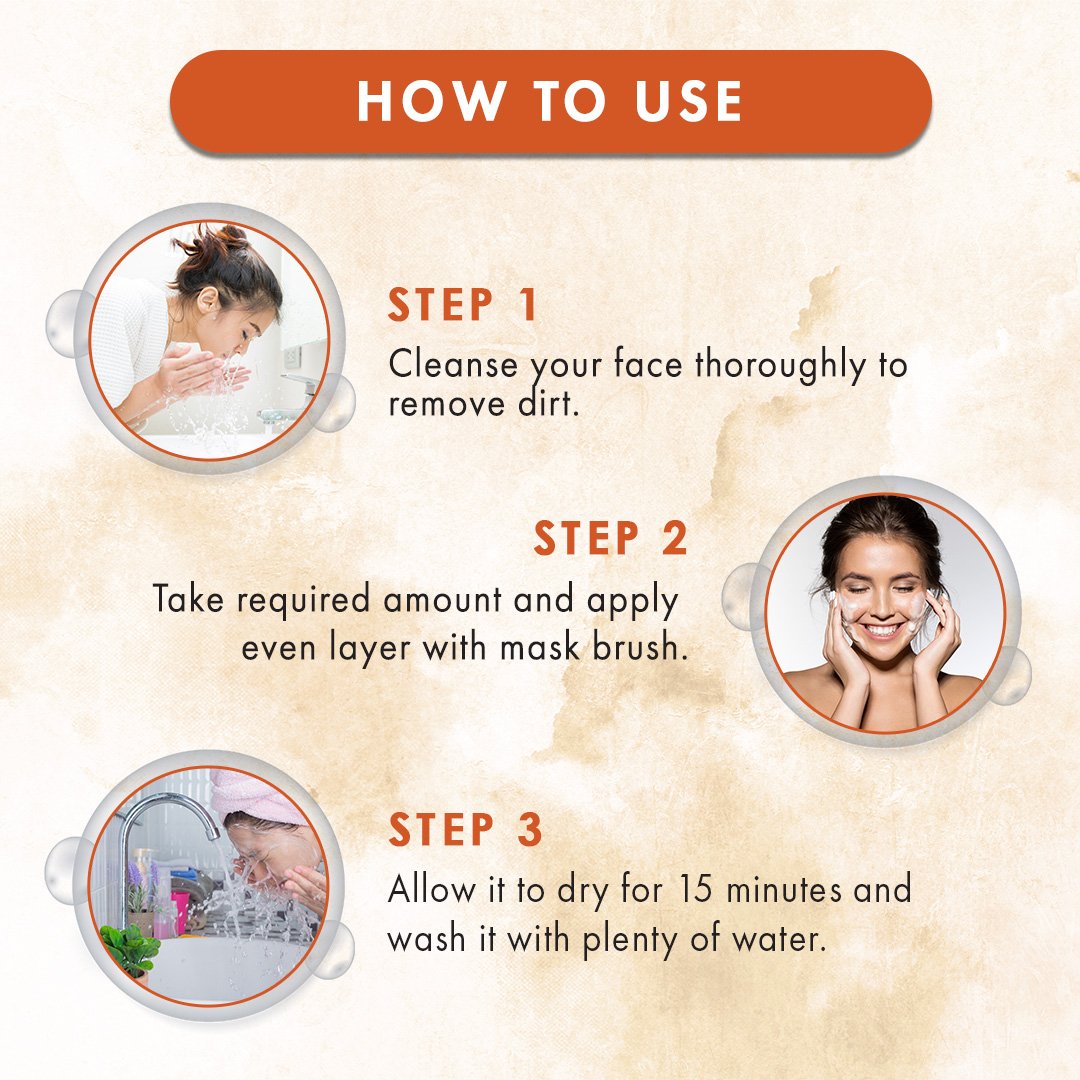 HOW TO USE

STEP 1
Cleanse your face thoroughly to remove dirt.

STEP 2
Take required amount and apply even layer with mask brush.

STEP 3
Allow it to dry for 15 minutes and wash it with plenty of water.