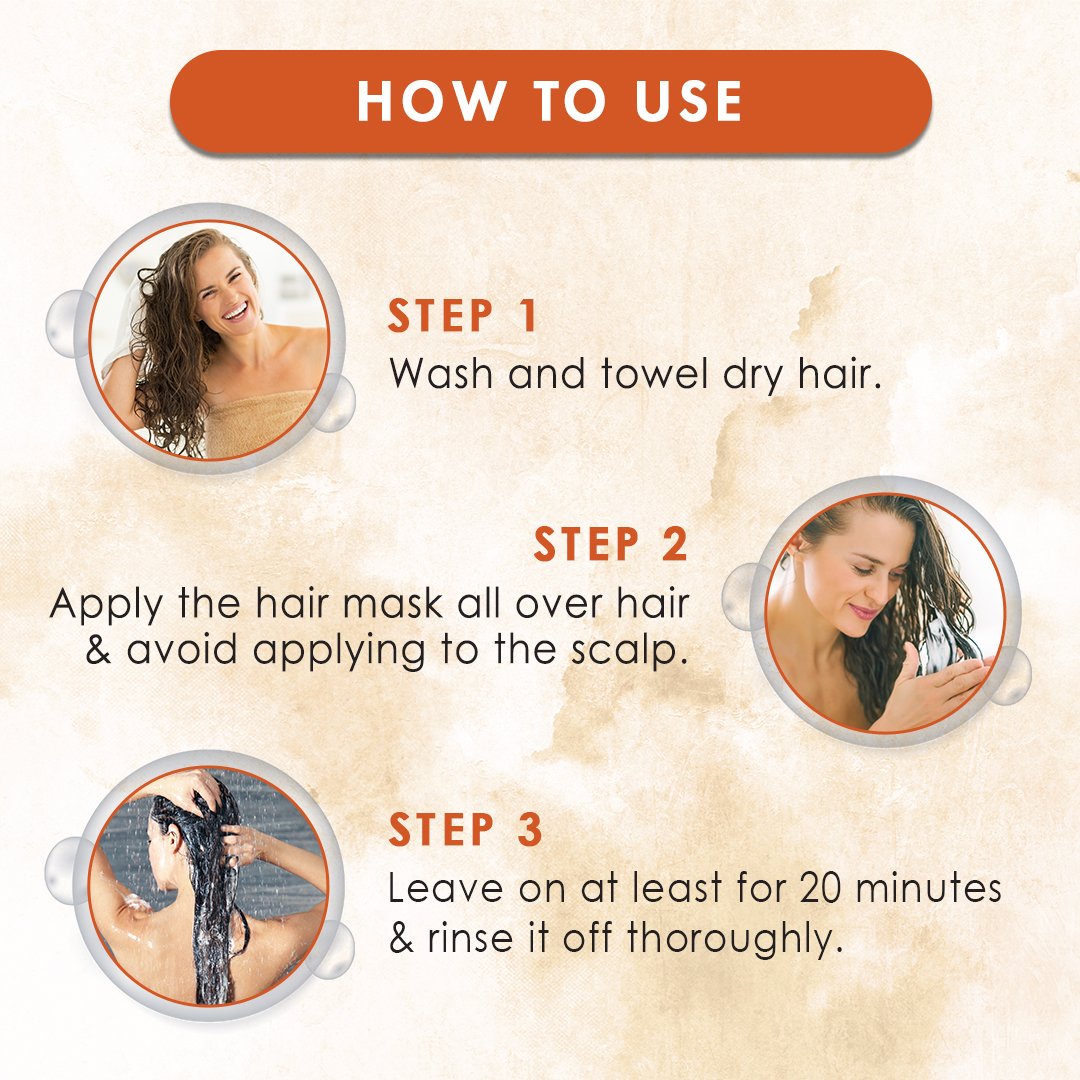 HOW TO USE

STEP 1
Wash and towel dry hair.

STEP 2
Apply the hair mask all over hair & avoid applying to the scalp.

STEP 3
Leave on at least for 20 minutes & rinse it off thoroughly.