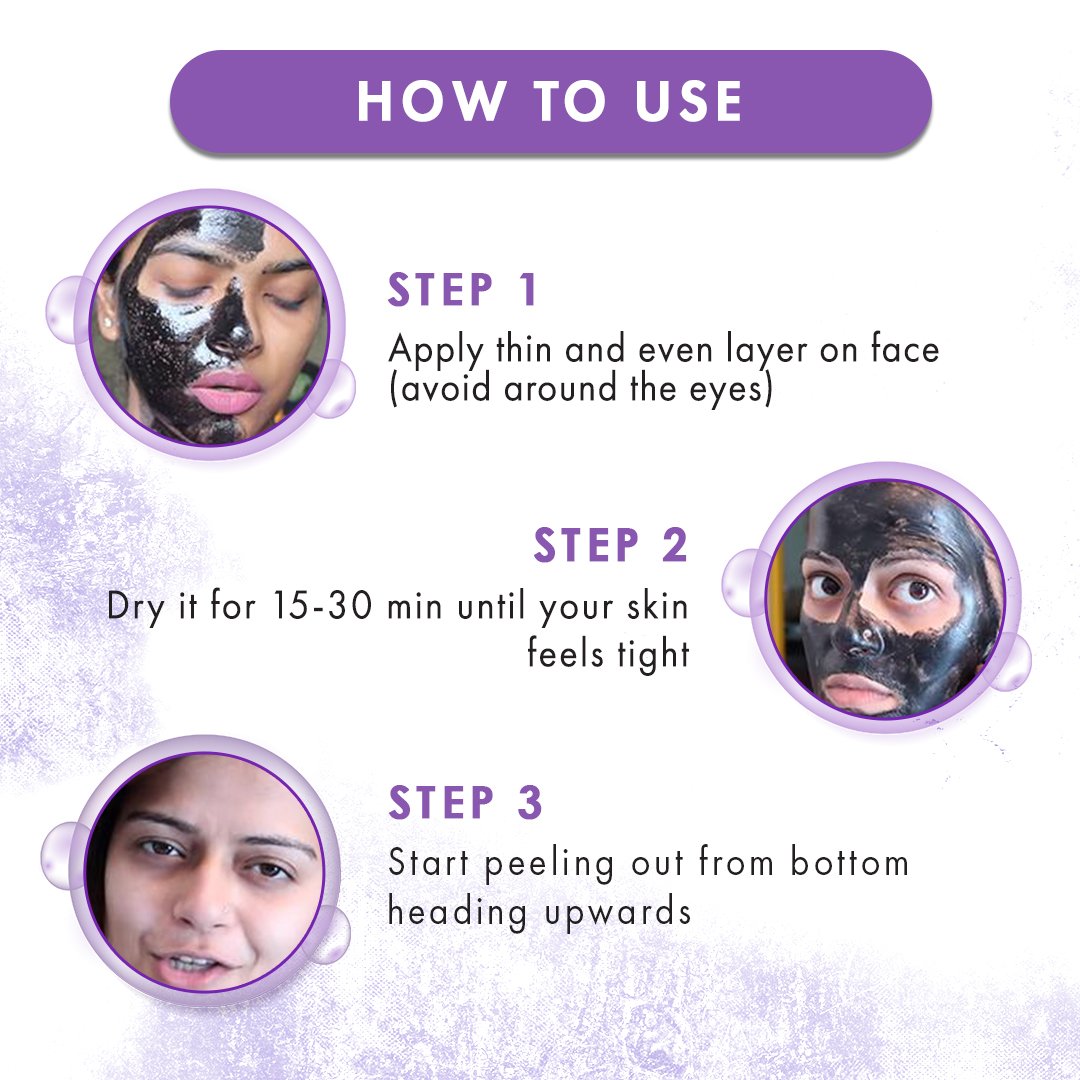 HOW TO USE

STEP 1
Apply thin and even layer on face (avoid around the eyes)

STEP 2
Dry it for 15-30 min until your skin feels tight

STEP 3
Start peeling out from bottom heading upwards