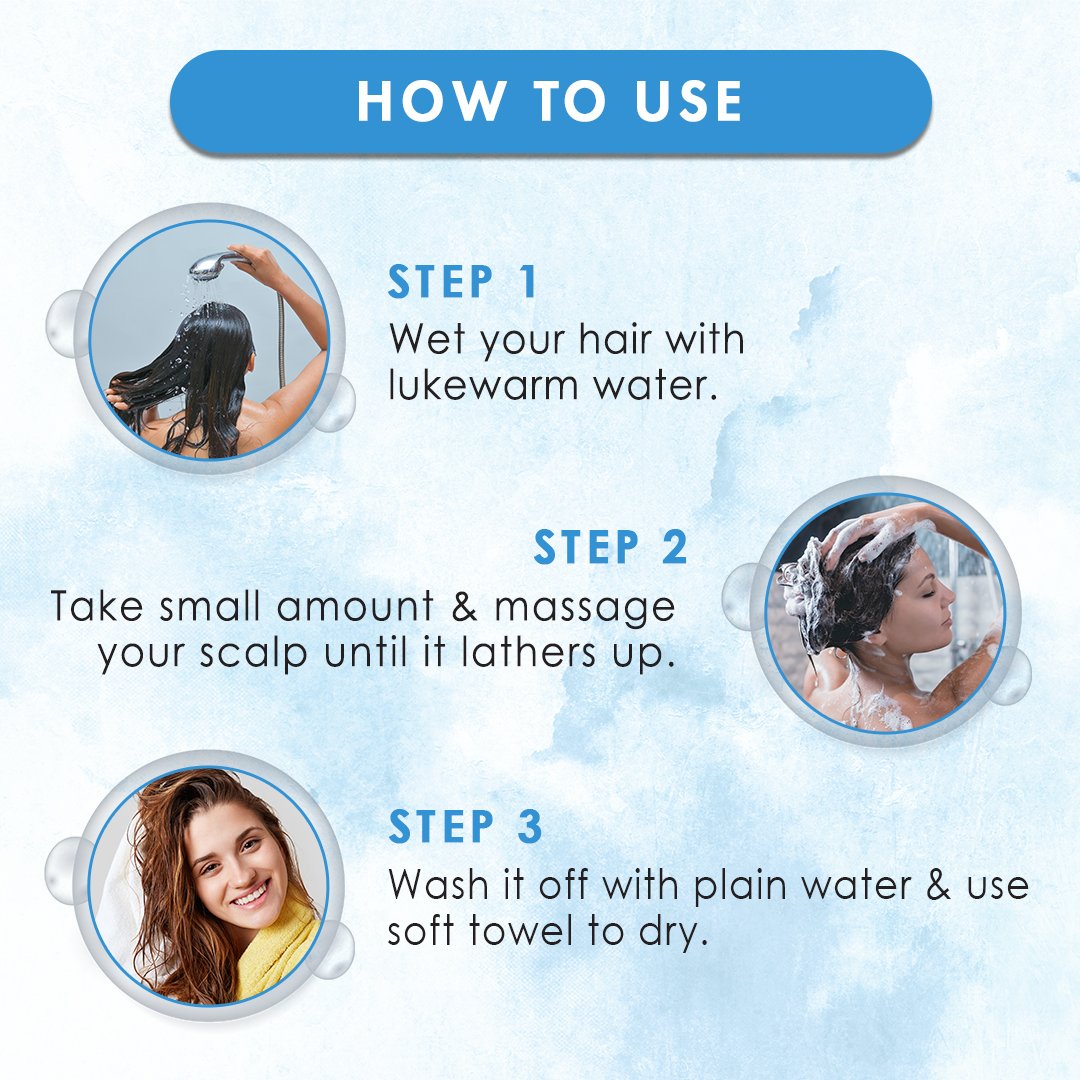 HOW TO USE

STEP 1
Wet your hair with lukewarm water.

STEP 2
Take small amount & massage your scalp until it lathers up.

STEP 3
Wash it off with plain water & use soft towel to dry.