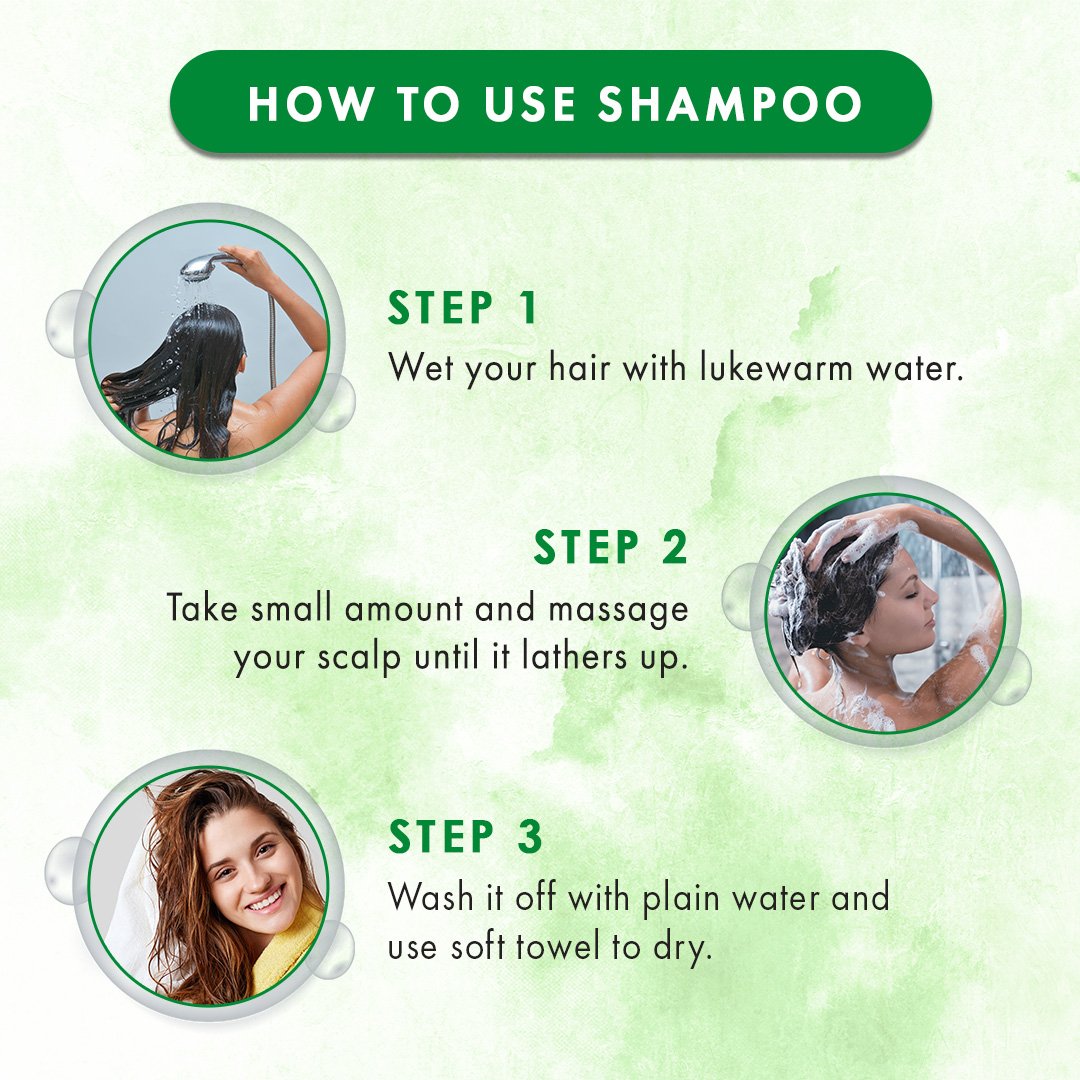 HOW TO USE SHAMPOO

STEP 1
Wet your hair with lukewarm water.

STEP 2
Take small amount and massage your scalp until it lathers up.

STEP 3
Wash it off with plain water and use soft towel to dry.